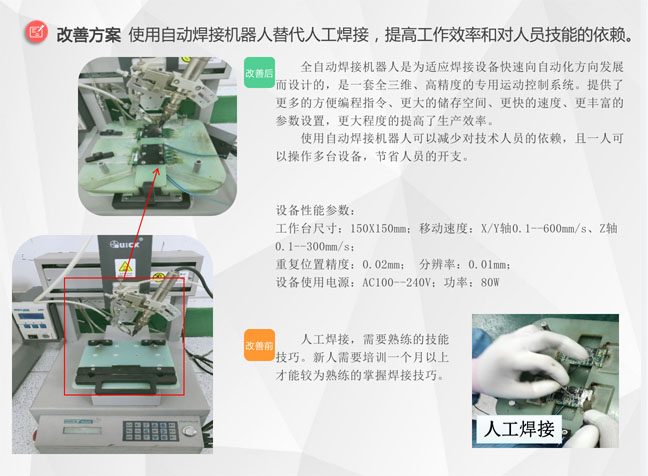 改善方案 使用自动焊接机器人替代人工焊接，提高工作效率和对人员技能的依赖。

改善后

全自动焊接机器人是为适应焊接设备快速向自动化方向发展而设计的，是一套全三维、高精度的专用运动控制系统。提供了更多的方便编程指令、更大的储存空间、更快的速度、更丰富的参数设置，更大程度的提高了生产效率。

使用自动焊接机器人可以减少对技术人员的依赖，且一人可以操作多台设备，节省人员的开支。

设备性能参数：
工作台尺寸：150X150mm；移动速度：X/Y轴0.1--600mm/s、Z轴0.1--300mm/s；
重复位置精度：0.02mm； 分辨率：0.01mm；
设备使用电源：AC100--240V；功率：80W

QUICK

改善前

人工焊接，需要熟练的技能技巧。新人需要培训一个月以上才能较为熟练的掌握焊接技巧。

人工焊接